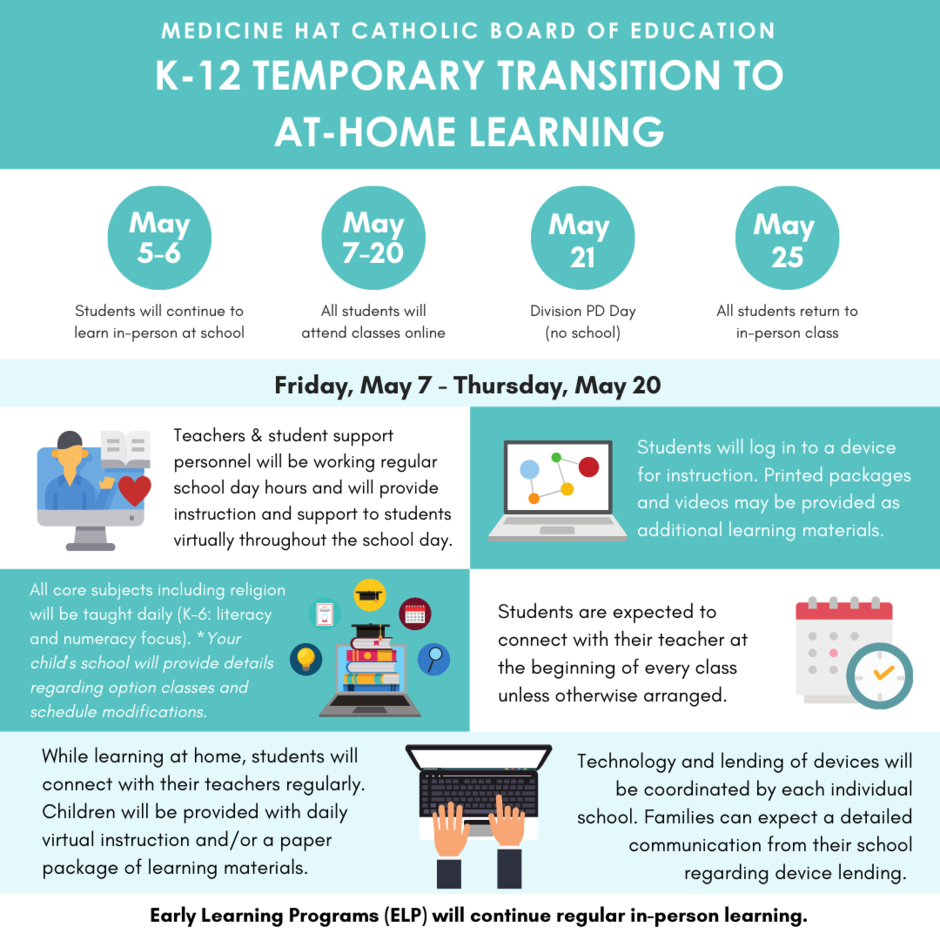 MEDICINE HAT CATHOLIC BOARD OF EDUCATION

K-12 TEMPORARY TRANSITION TO AT-HOME LEARNING

May 5-6

Students will continue to learn in-person at school

May 7-20

All students will attend classes online

May 21

Division PD Day (no school)

May 25

All students return to in-person class

Friday, May 7 - Thursday, May 20

Teachers & student support personnel will be working regular school day hours and will provide instruction and support to students virtually throughout the school day.

Students will log in to a device for instruction. Printed packages and videos may be provided as additional learning materials.

All core subjects including religion will be taught daily (K-6: literacy and numeracy focus). *Your child's school will provide details regarding option classes and schedule modifications.

Students are expected to connect with their teacher at the beginning of every class unless otherwise arranged.

While learning at home, students will connect with their teachers regularly. Children will be provided with daily virtual instruction and/or a paper package of learning materials.

Technology and lending of devices will be coordinated by each individual school. Families can expect a detailed communication from their school regarding device lending.

Early Learning Programs (ELP) will continue regular in-person learning.